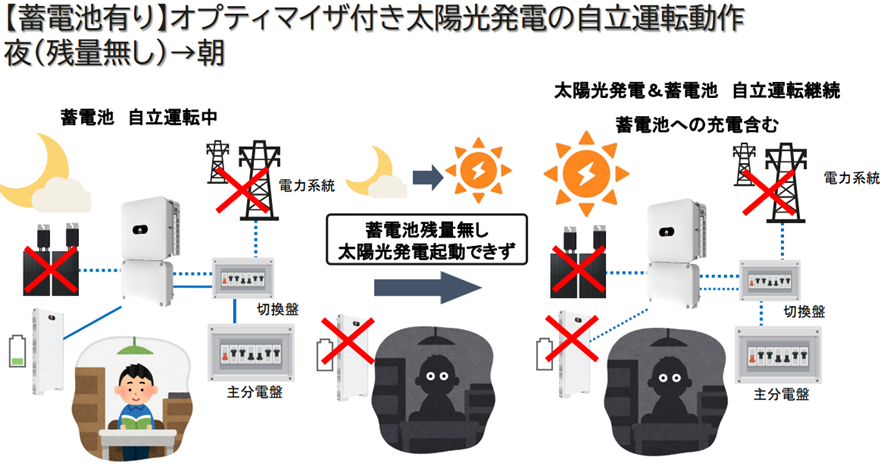 【蓄電池有り】オプティマイザ付き太陽光発電の自立運転動作
夜(残量無し)→朝

蓄電池　自立運転中

電力系統

切換盤

主分電盤

蓄電池残量無し
太陽光発電起動できず

太陽光発電＆蓄電池　自立運転継続

蓄電池への充電含む

電力系統

切換盤

主分電盤